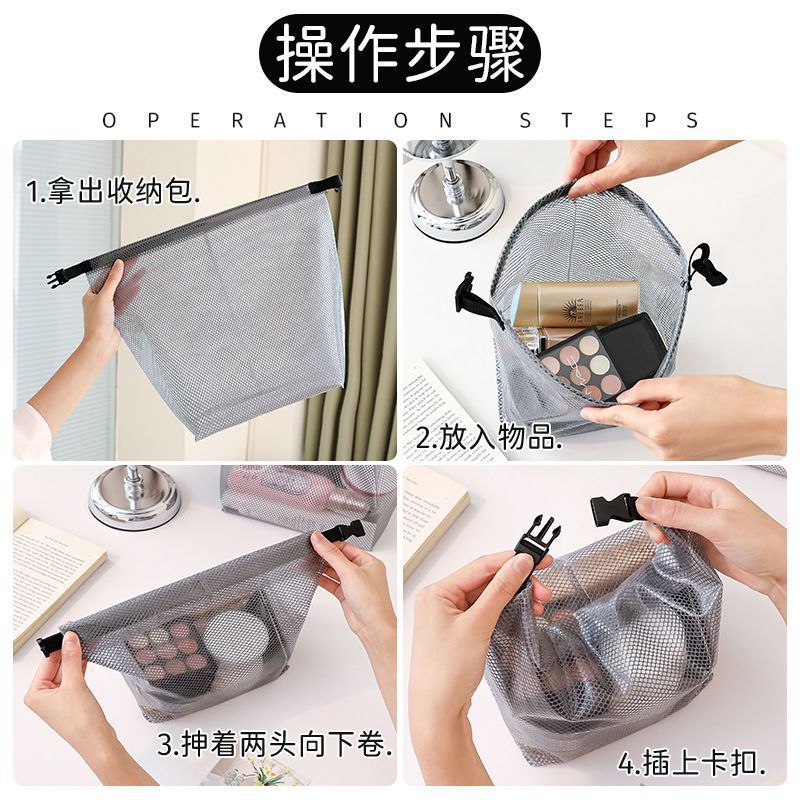 操作步骤

OPERATION STEPS

1.拿出收纳包.

2.放入物品.

3.抻着两头向下卷.

4.插上卡扣.